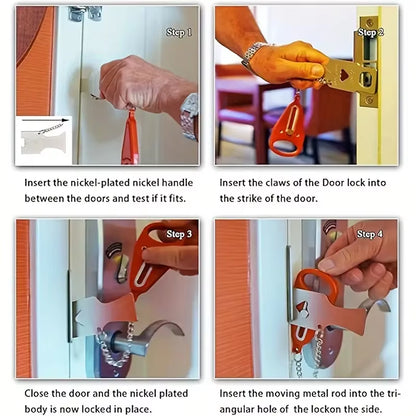 Step 1

Insert the nickel-plated nickel handle between the doors and test if it fits.

Step 2

Insert the claws of the Door lock into the strike of the door.

Step 3

Close the door and the nickel plated body is now locked in place.

Step 4

Insert the moving metal rod into the triangular hole of the lockon the side.